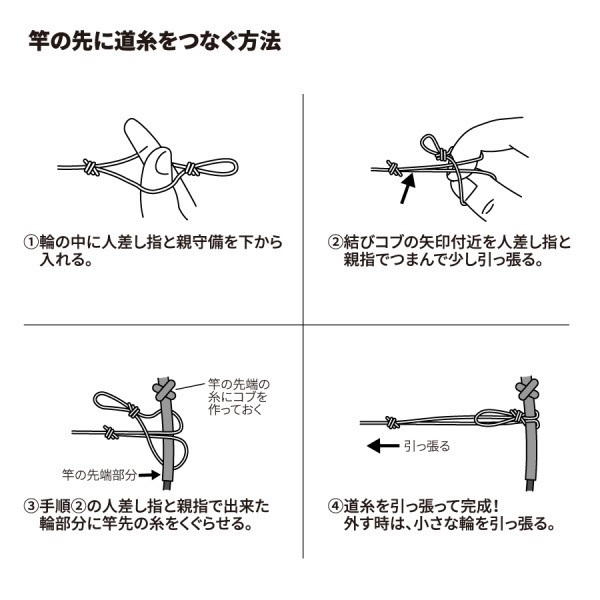 竿の先に道糸をつなぐ方法

①輪の中に人差し指と親守備を下から入れる。

②結びコブの矢印付近を人差し指と親指でつまんで少し引っ張る。

竿の先端の糸にコブを作っておく

竿の先端部分

③手順②の人差し指と親指で出来た輪部分に竿先の糸をくぐらせる。

引っ張る

④道糸を引っ張って完成！
外す時は、小さな輪を引っ張る。